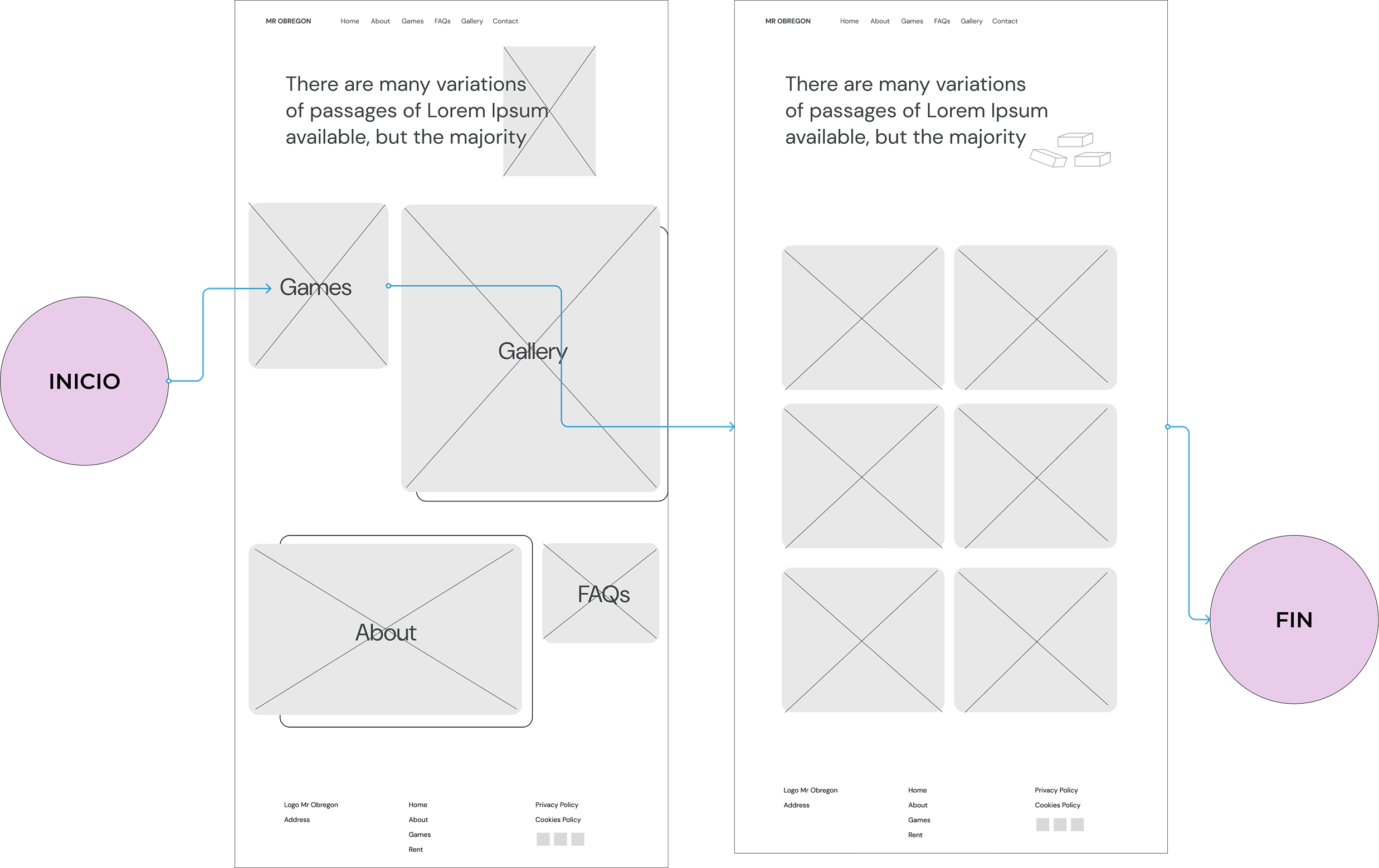 INICIO

MR OBREGON Home About Games FAQs Gallery Contact

There are many variations of passages of Lorem Ipsum available, but the majority

Games

Gallery

About

FAQs

Logo Mr Obregon
Address

Home
About
Games
Rent

Privacy Policy
Cookies Policy

MR OBREGON Home About Games FAQs Gallery Contact

There are many variations of passages of Lorem Ipsum available, but the majority

Logo Mr Obregon
Address

Home
About
Games
Rent

Privacy Policy
Cookies Policy

FIN